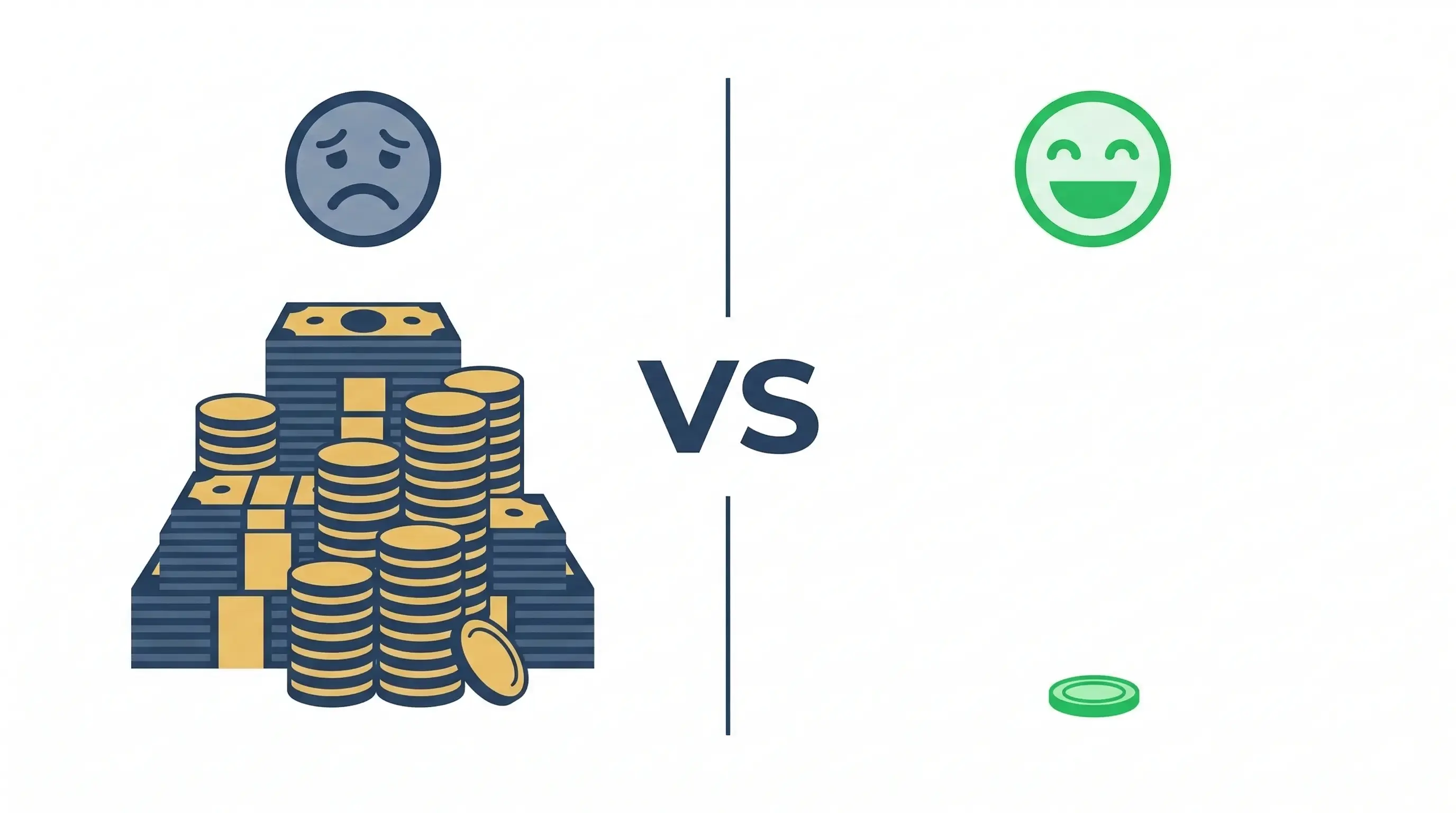 VS